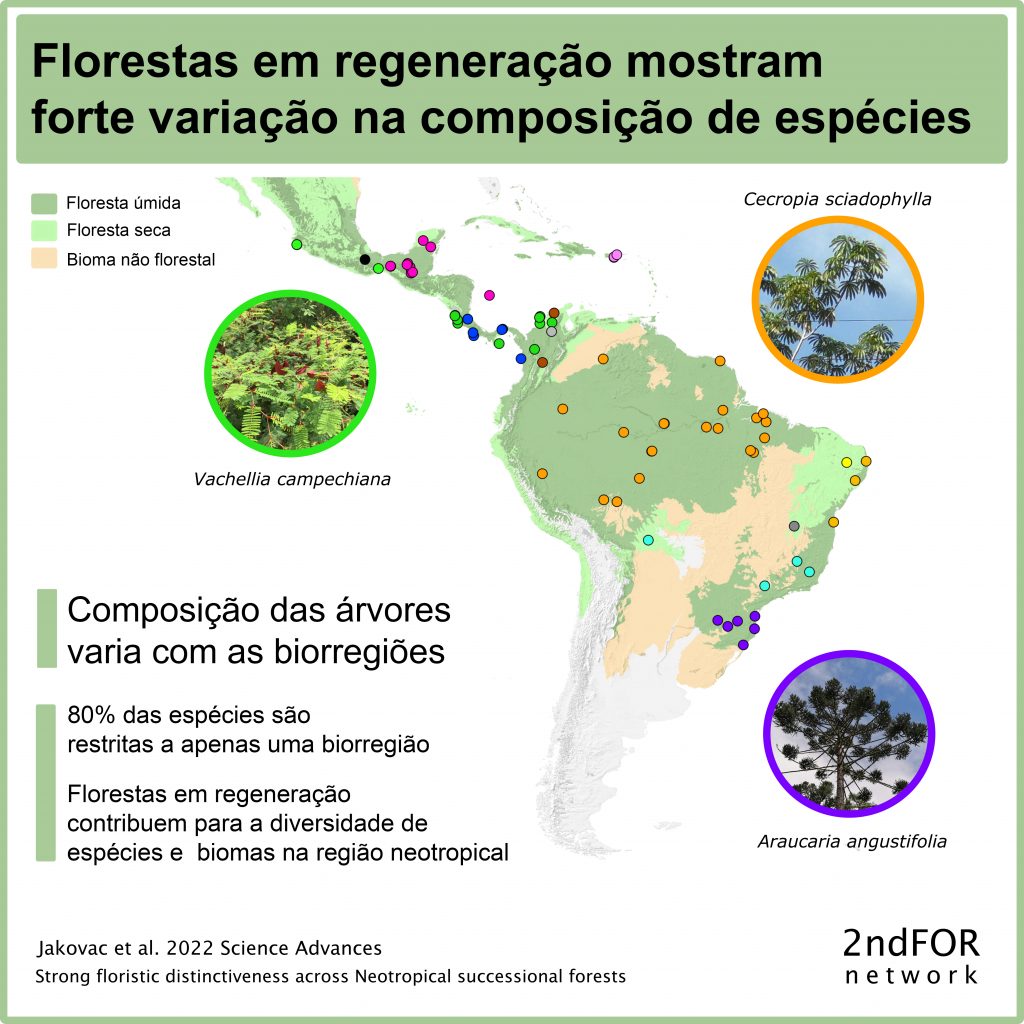 Florestas em regeneração mostram forte variação na composição de espécies

Floresta úmida
Floresta seca
Bioma não florestal

Cecropia sciadophylla

Vachellia campechiana

Composição das árvores varia com as biorregiões

80% das espécies são restritas a apenas uma biorregião

Florestas em regeneração contribuem para a diversidade de espécies e biomas na região neotropical

Araucaria angustifolia

Jakovac et al. 2022 Science Advances
Strong floristic distinctiveness across Neotropical successional forests

2ndFOR
network